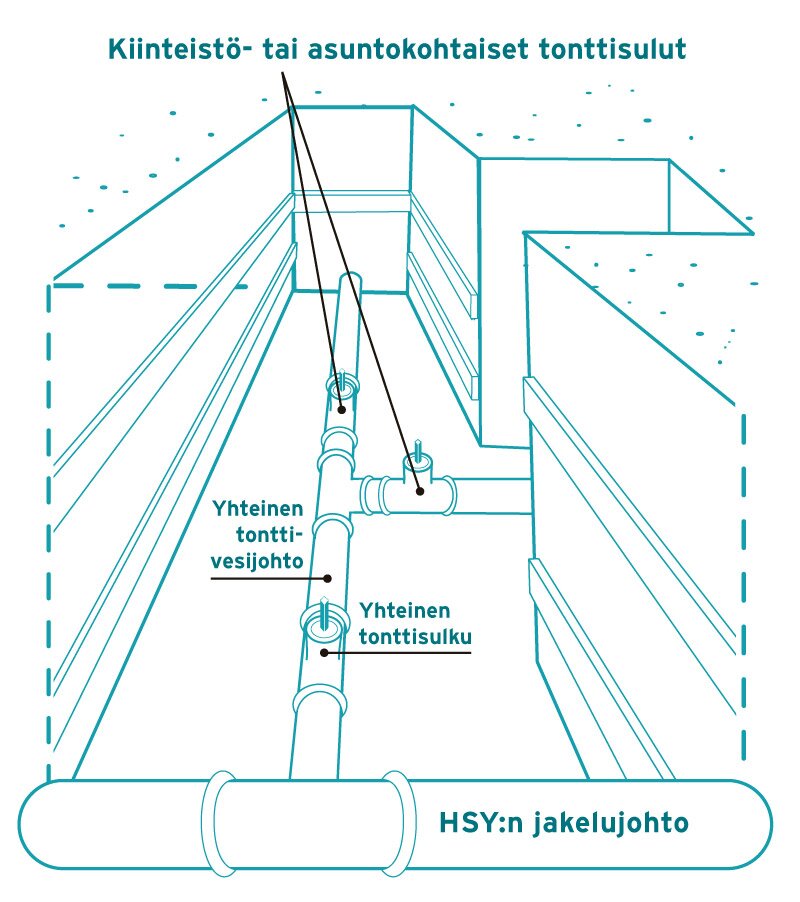 Kiinteistö- tai asuntokohtaiset tonttisulut

Yhteinen tonttivesijohto

Yhteinen tonttisulku

HSY:n jakelujohto